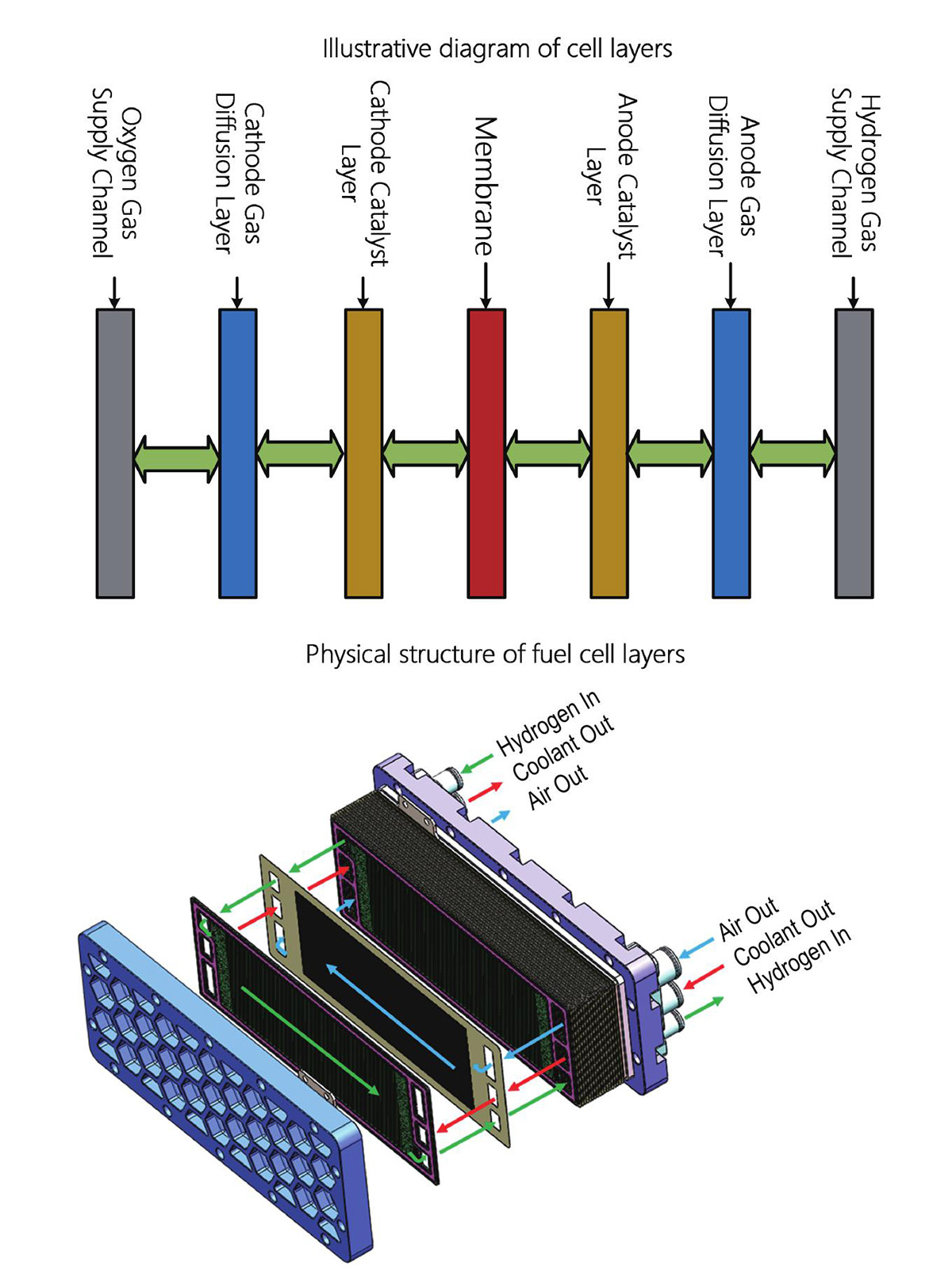 Illustrative diagram of cell layers

Oxygen Gas Supply Channel

Cathode Gas Diffusion Layer

Cathode Catalyst Layer

Membrane

Anode Catalyst Layer

Anode Gas Diffusion Layer

Hydrogen Gas Supply Channel

Physical structure of fuel cell layers

Hydrogen In
Coolant Out
Air Out

Air Out
Coolant Out
Hydrogen In